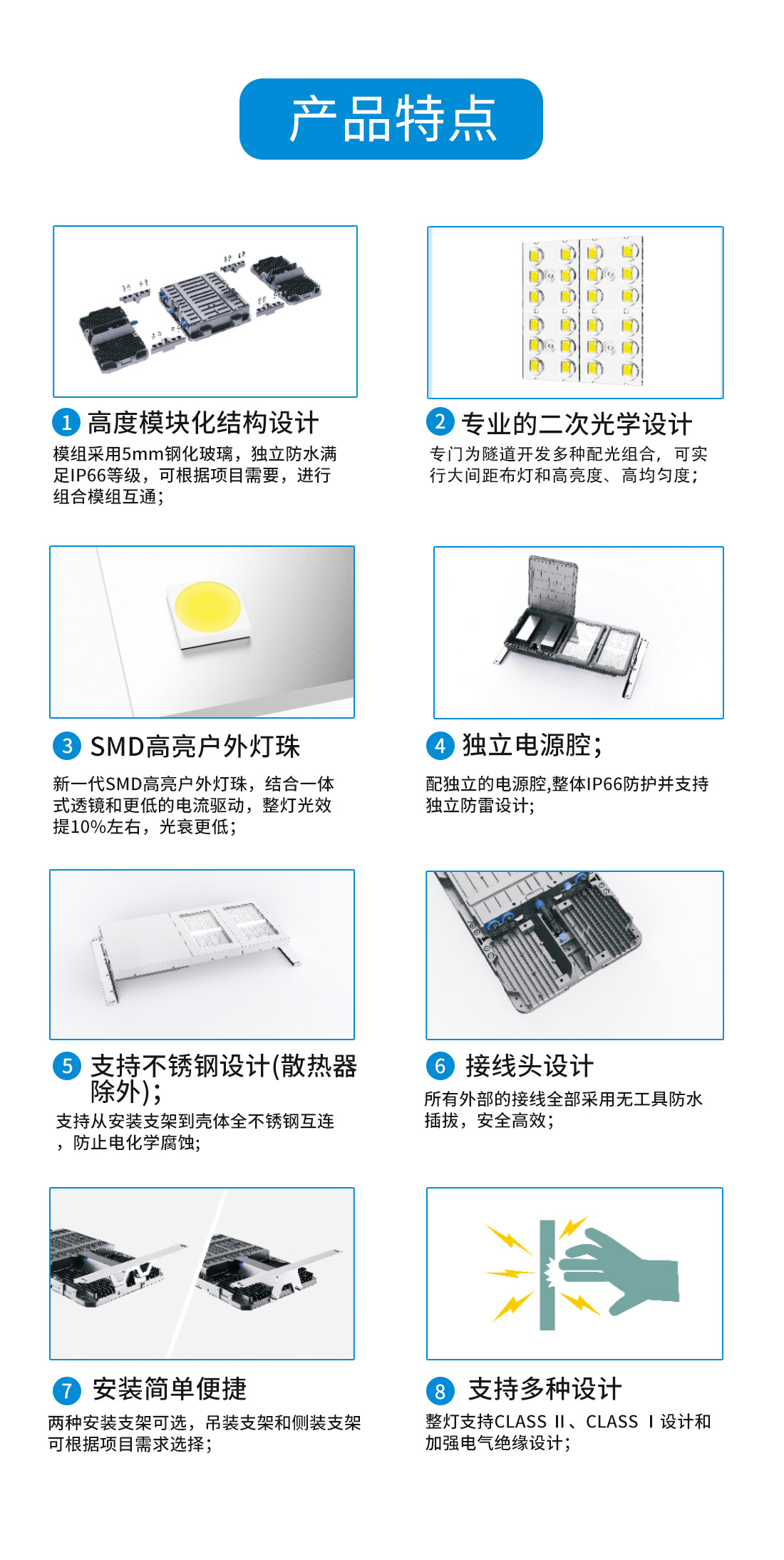 产品特点

1 高度模块化结构设计

模组采用5mm钢化玻璃，独立防水满足IP66等级，可根据项目需要，进行组合模组互通；

2 专业的二次光学设计

专门为隧道开发多种配光组合，可实行大间距布灯和高亮度、高均匀度；

3 SMD高亮户外灯珠

新一代SMD高亮户外灯珠，结合一体式透镜和更低的电流驱动，整灯光效提10%左右，光衰更低；

4 独立电源腔；

配独立的电源腔,整体IP66防护并支持独立防雷设计；

5 支持不锈钢设计(散热器除外)；

支持从安装支架到壳体全不锈钢互连，防止电化学腐蚀；

6 接线头设计

所有外部的接线全部采用无工具防水插拔，安全高效；

7 安装简单便捷

两种安装支架可选，吊装支架和侧装支架可根据项目需求选择；

8 支持多种设计

整灯支持CLASS II、CLASS I 设计和加强电气绝缘设计；